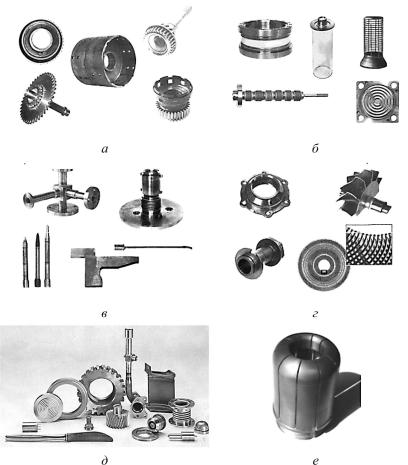 а

б

в

г

д

е