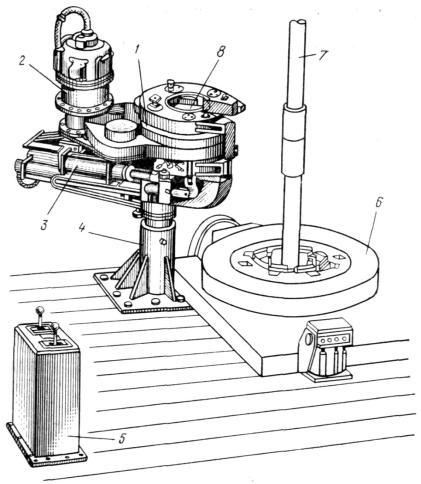 2
1
8
7
3
4
6
5